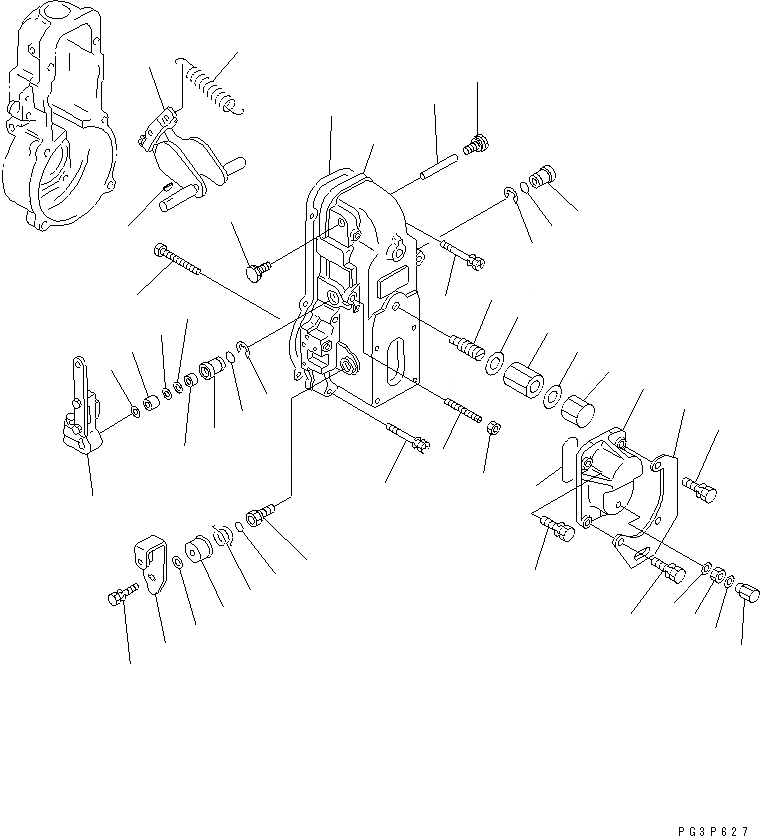 PG3P627