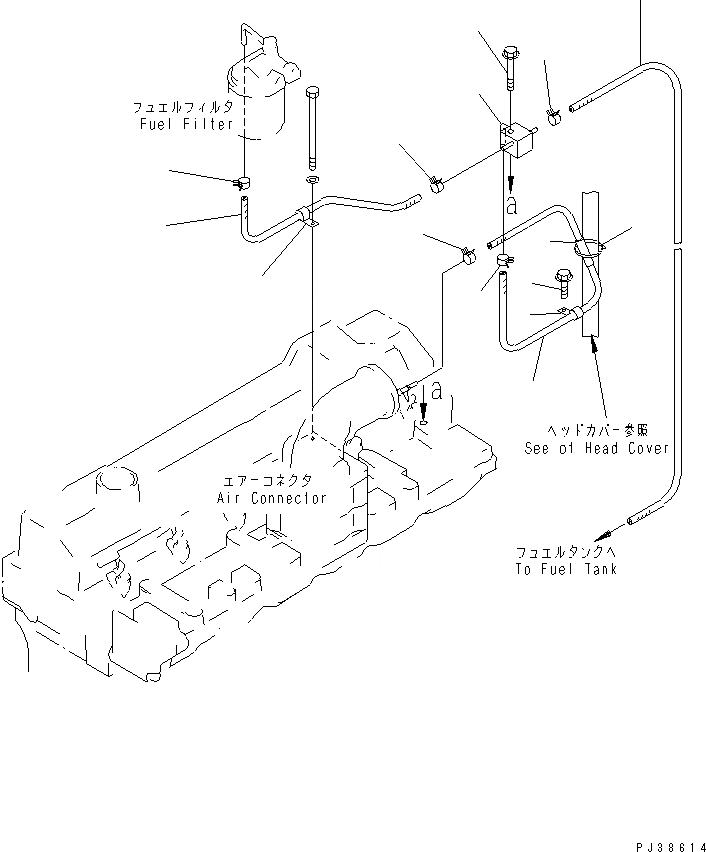 フュエルフィルタ
Fuel Filter

a

a

ヘッドカバー参照
See of Head Cover

エアーコネクタ
Air Connector

フュエルタンクへ
To Fuel Tank

PJ38614