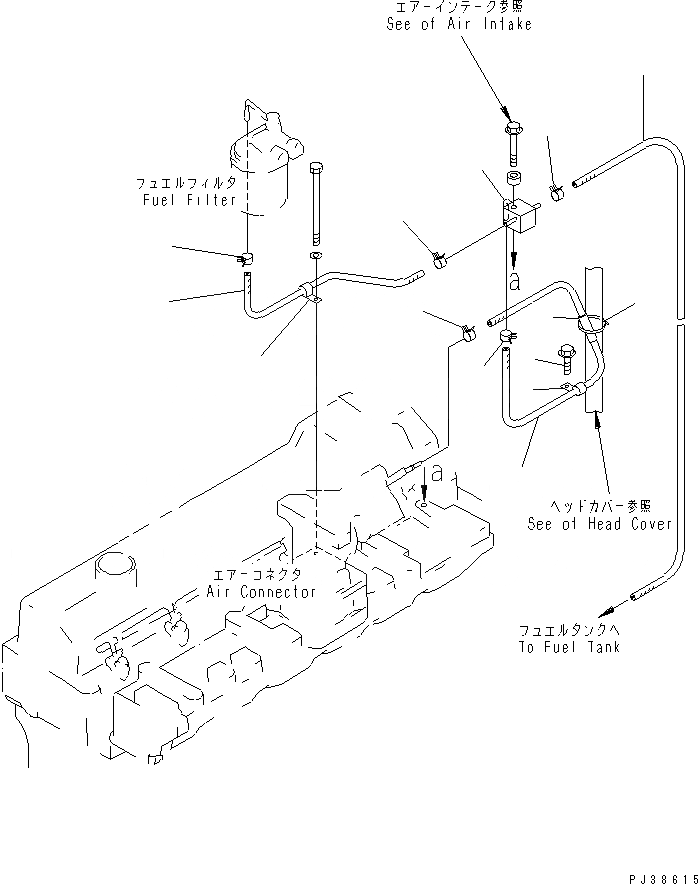 エアーインテーク参照
See of Air Intake

フュエルフィルタ
Fuel Filter

a

a

ヘッドカバー参照
See of Head Cover

エアーコネクタ
Air Connector

フュエルタンクへ
To Fuel Tank

PJ38615