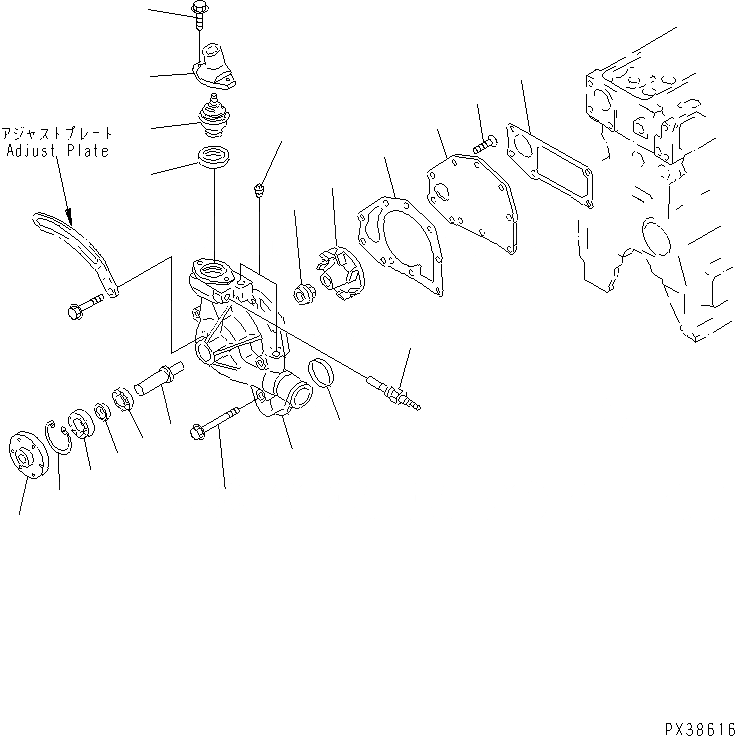 アジャストプレート
Adjust Plate

PX38616