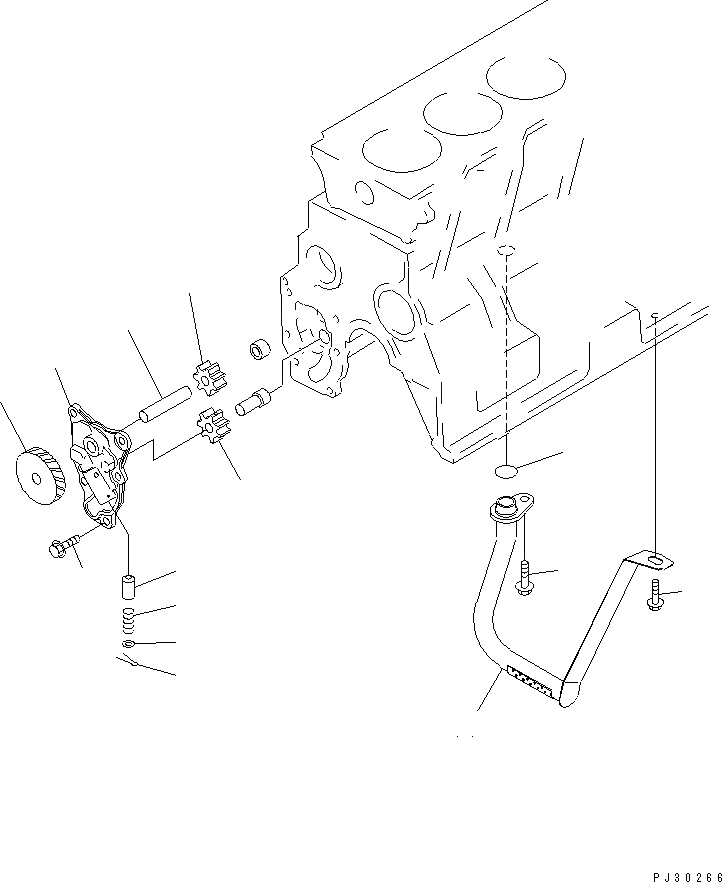 PJ30266