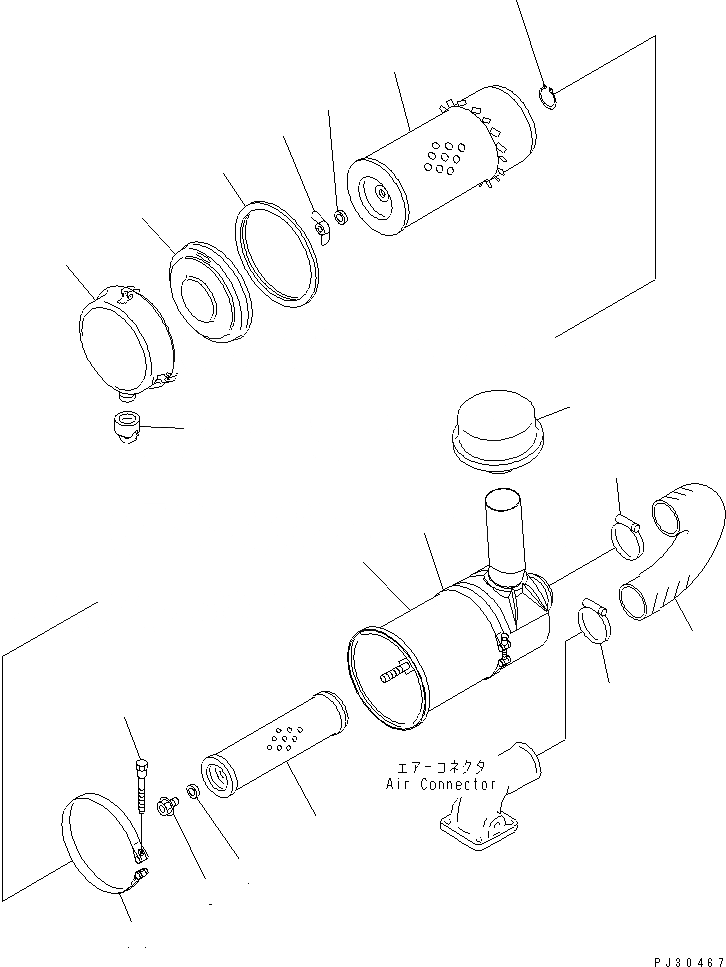 エアーコネクタ
Air Connector

PJ30467