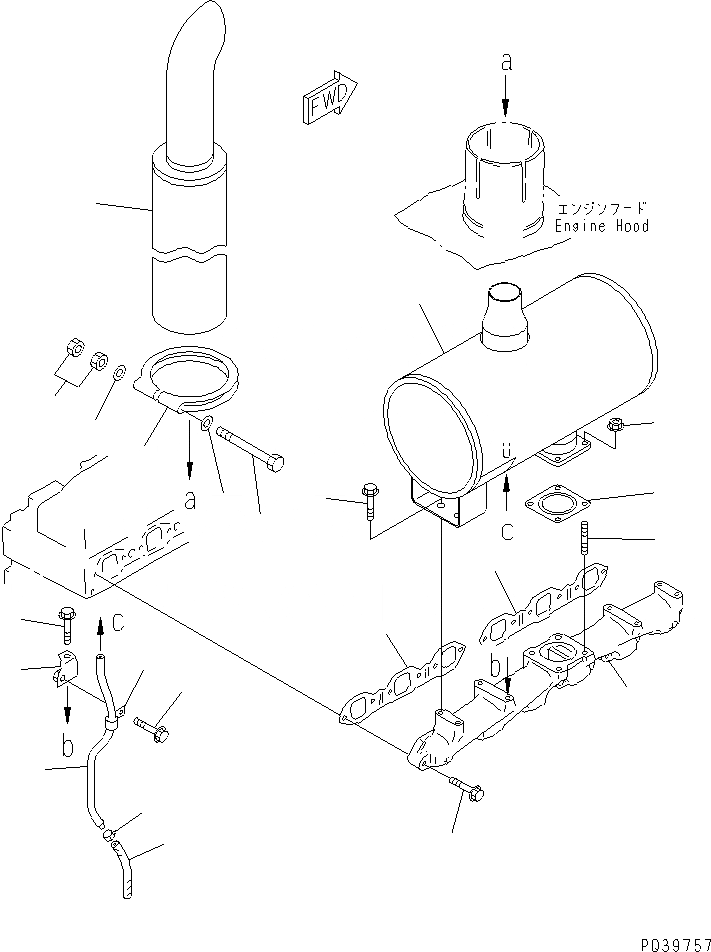 FWD

a

エンジンフード
Engine Hood

a

c

c

b

b

PD39757