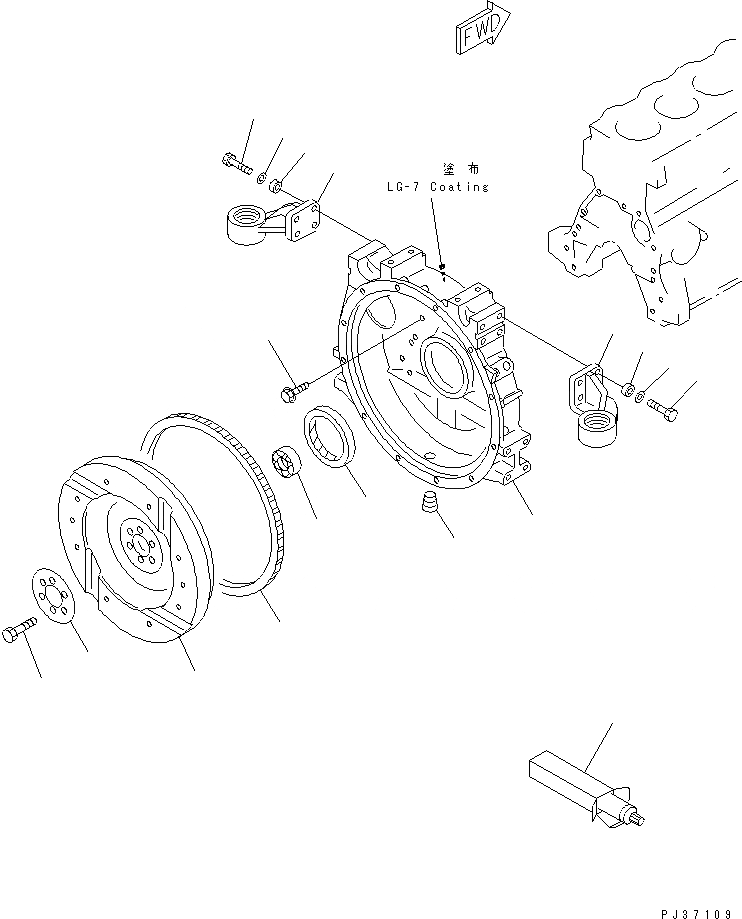 FWD

塗 布
LG-7 Coating

PJ37109