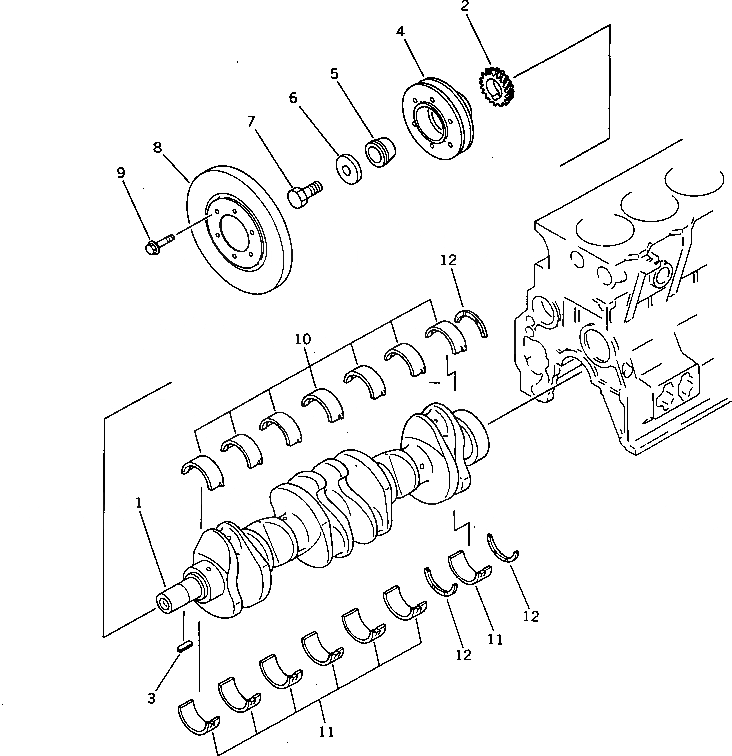 2
4
5
6
7
8
9
12
10
1
12
11
12
3
11