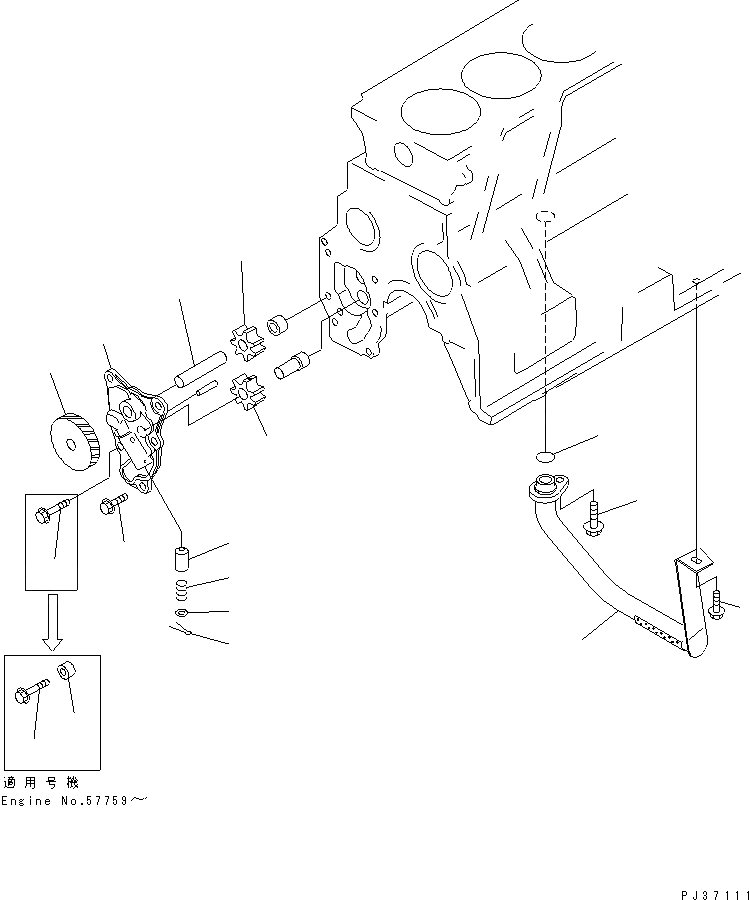 適用号機
Engine No.57759～

PJ37111