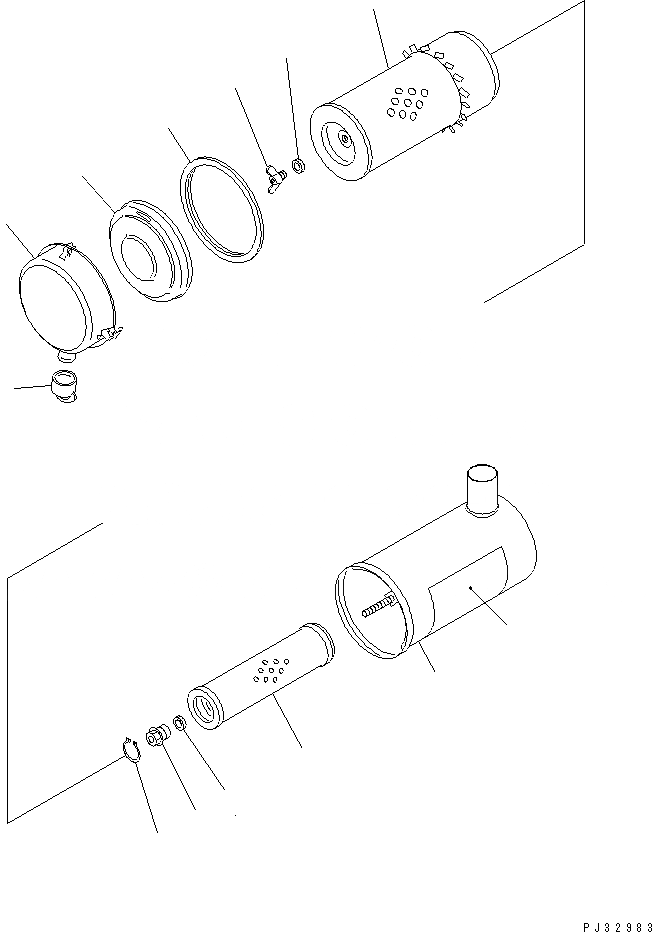 PJ32983