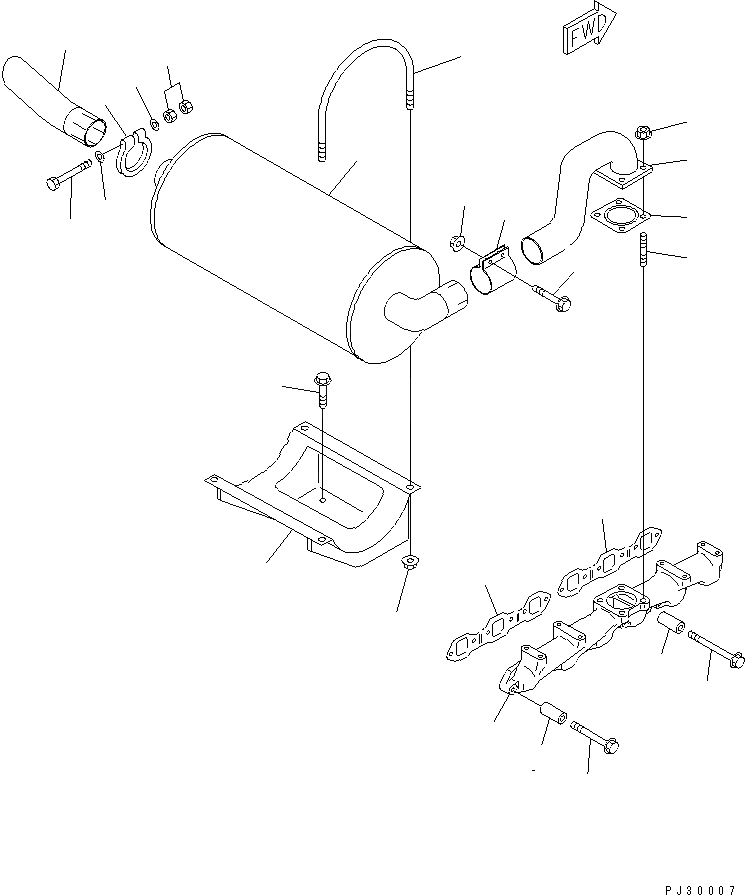 FWD

PJ30007