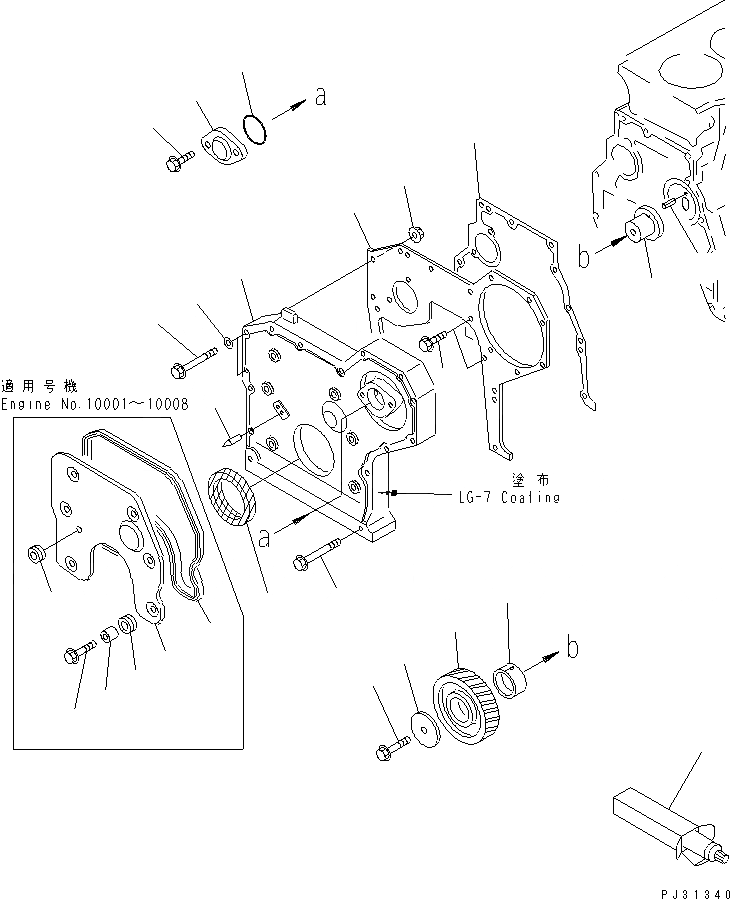 a

b

適用号機
Engine No.10001～10008

塗布
LG-7 Coating

a

b

PJ31340