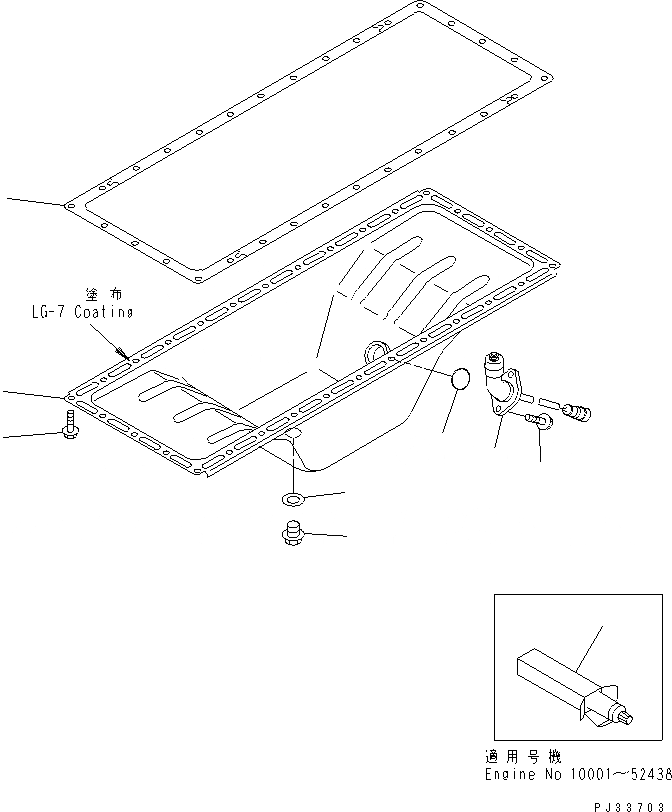 塗布
LG-7 Coating

適用号機
Engine No 10001~52438

PJ33703