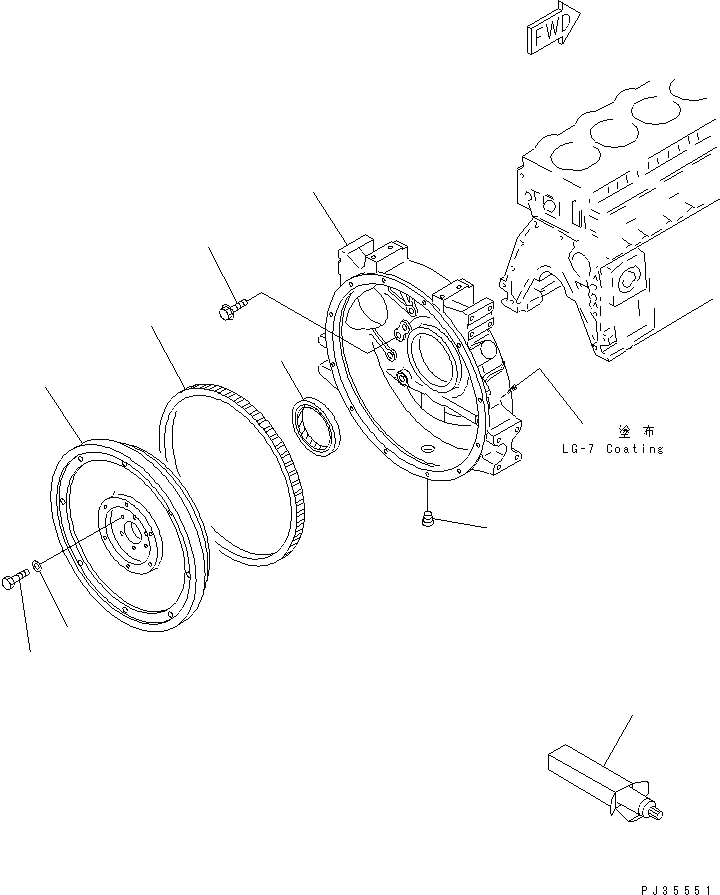 FWD

塗布
LG-7 Coating

PJ35551