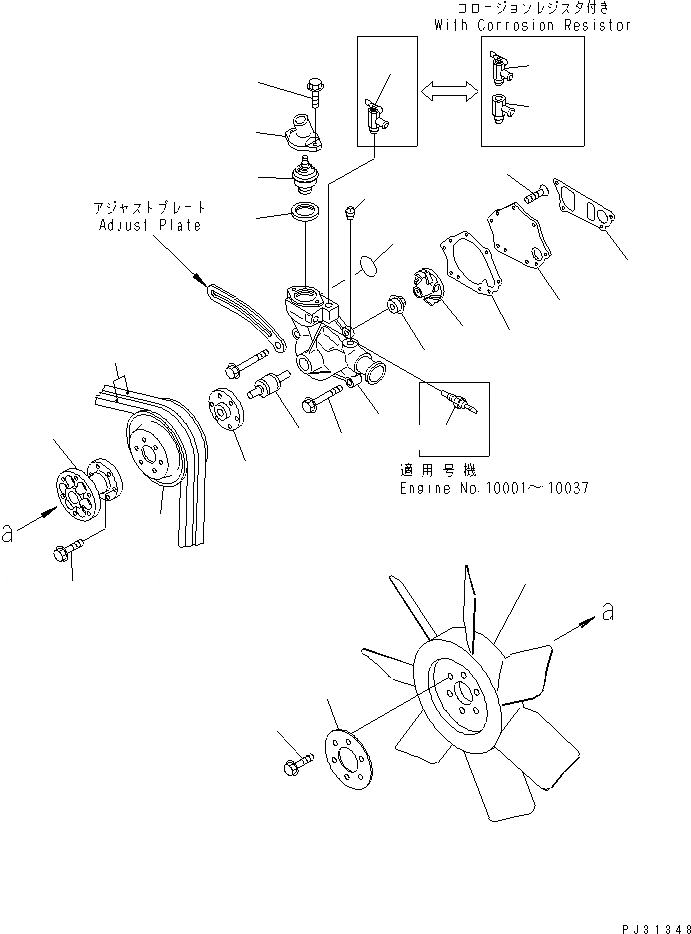 コロージョンレジスタ付き
With Corrosion Resistor

アジャストプレート
Adjust Plate

適用号機
Engine No.10001～10037

a

a

PJ31348