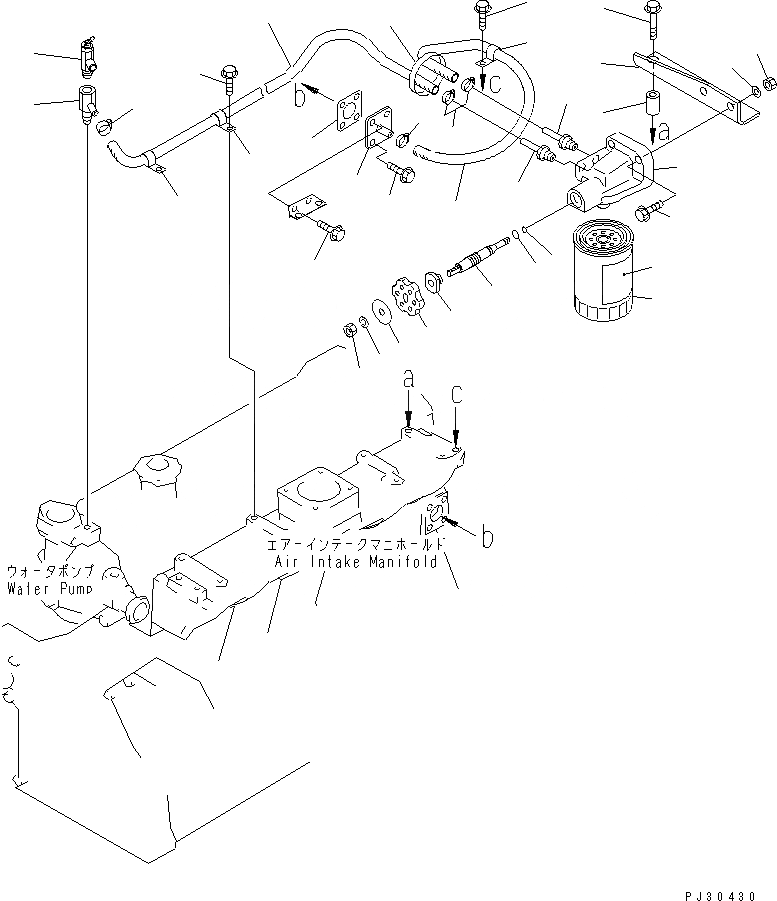 b
c
a
a
c
b
エアーインテークマニホールド
Air Intake Manifold
ウォータポンプ
Waler Pump
PJ30430