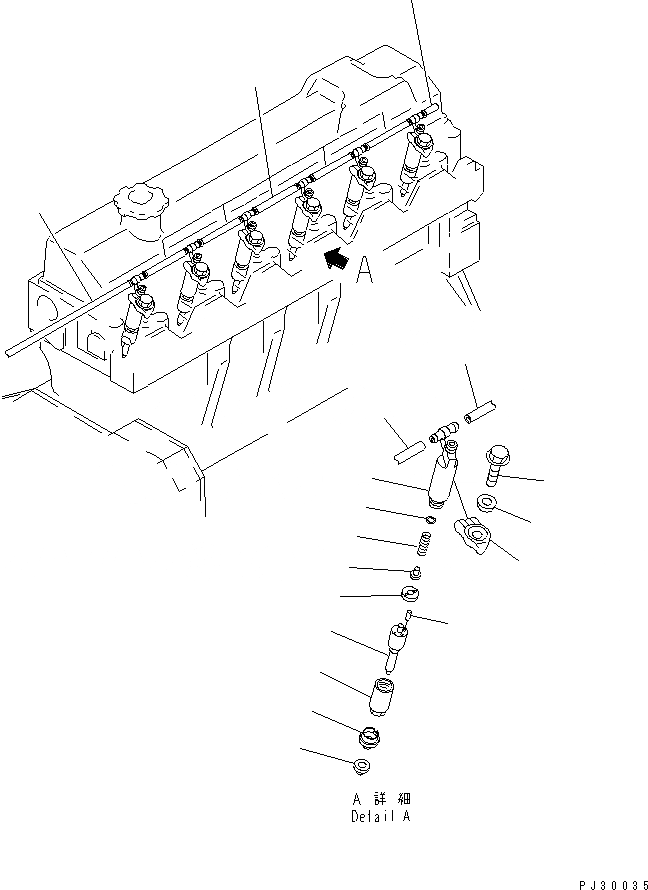 A

A 詳細
Detail A

PJ30035