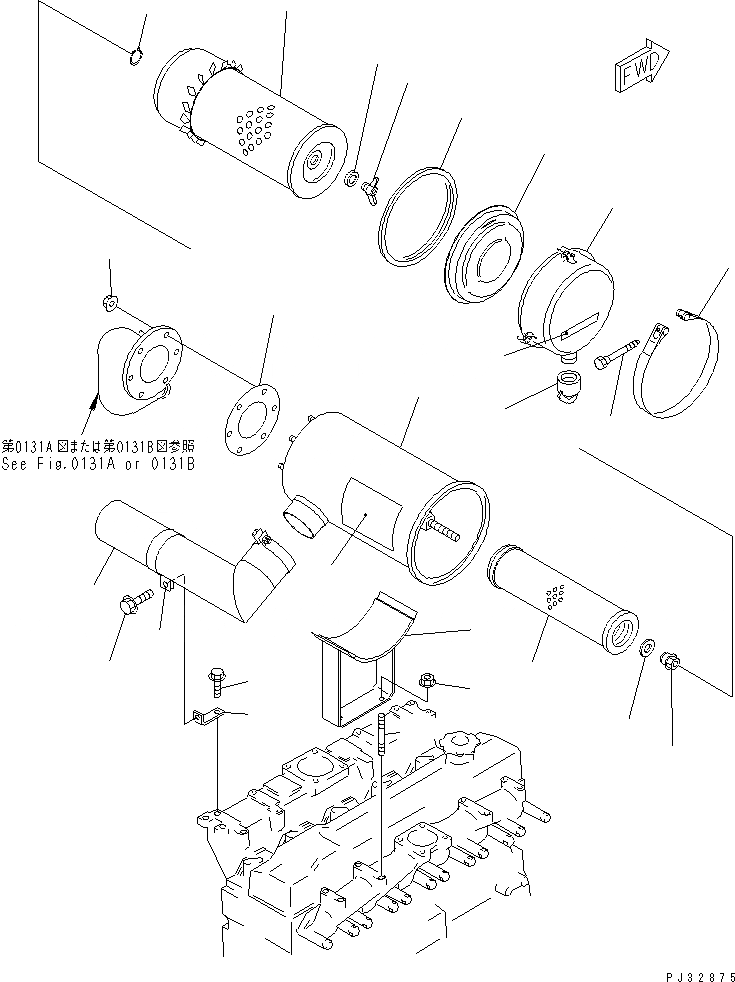 FWD

第0131A図または第0131B図参照
See Fig.0131A or 0131B

PJ32875