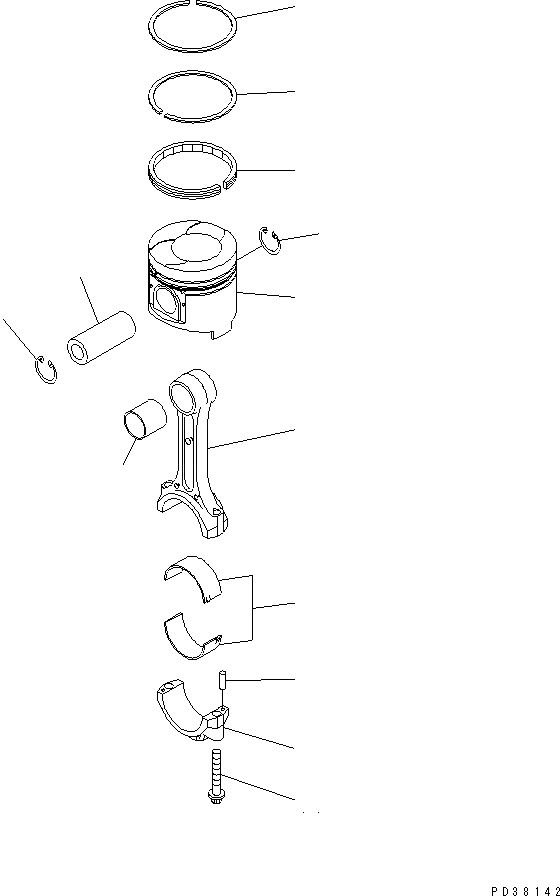 PD38142