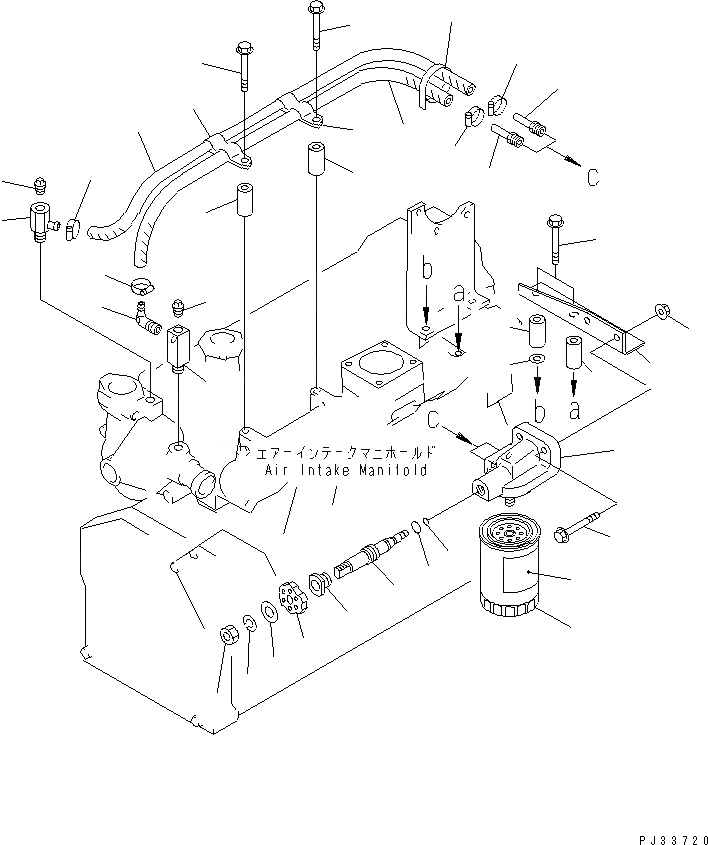 C

b

a

b

a

C

エアーインテークマニホールド
Air Intake Manifold

PJ33720