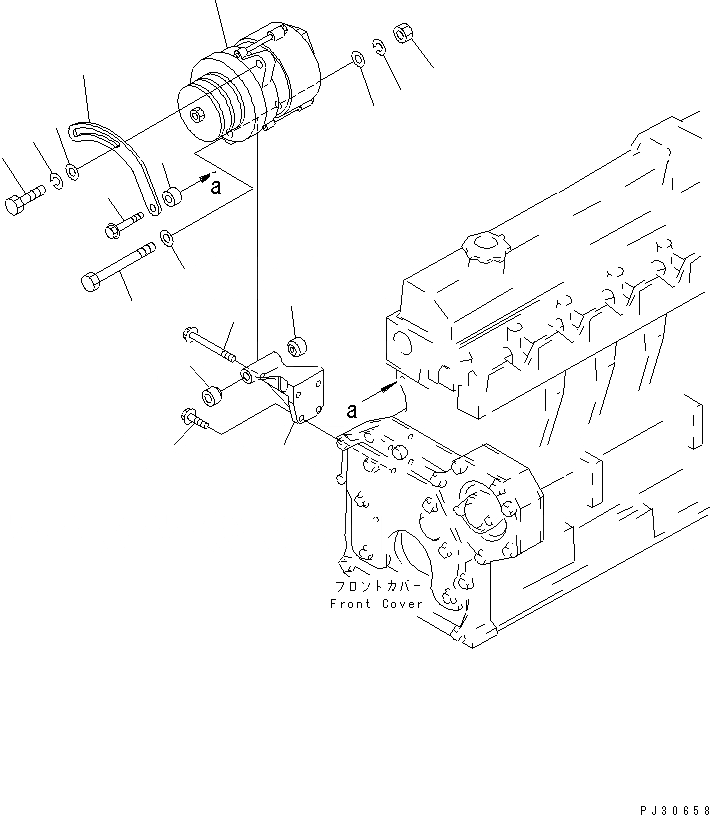 a

a

フロントカバー
Front Cover

PJ30658