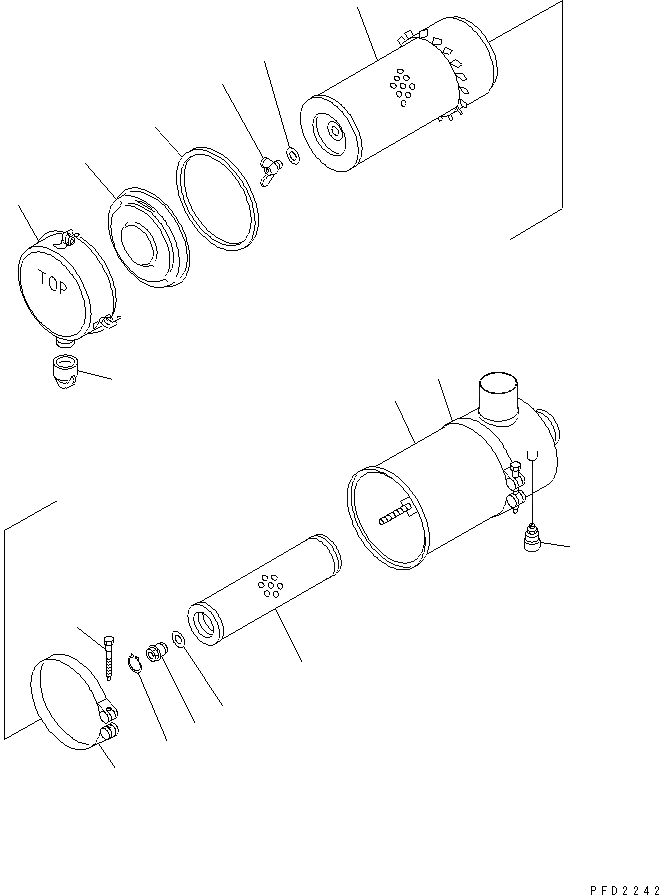 TOP

PFD2242