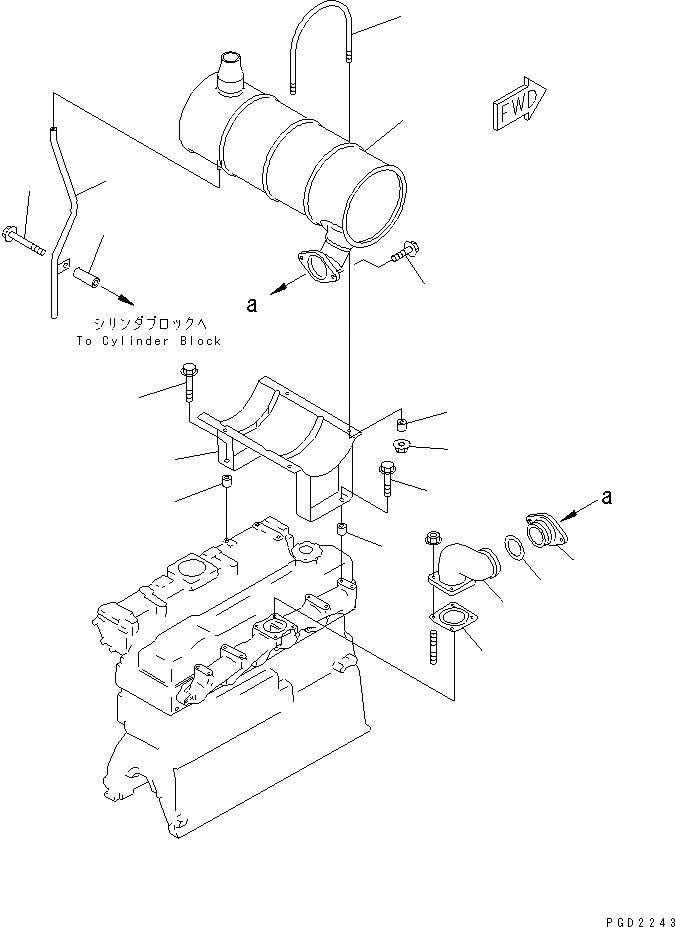 FWD

a

シリンダブロックへ
To Cylinder Block

a

PGD2243