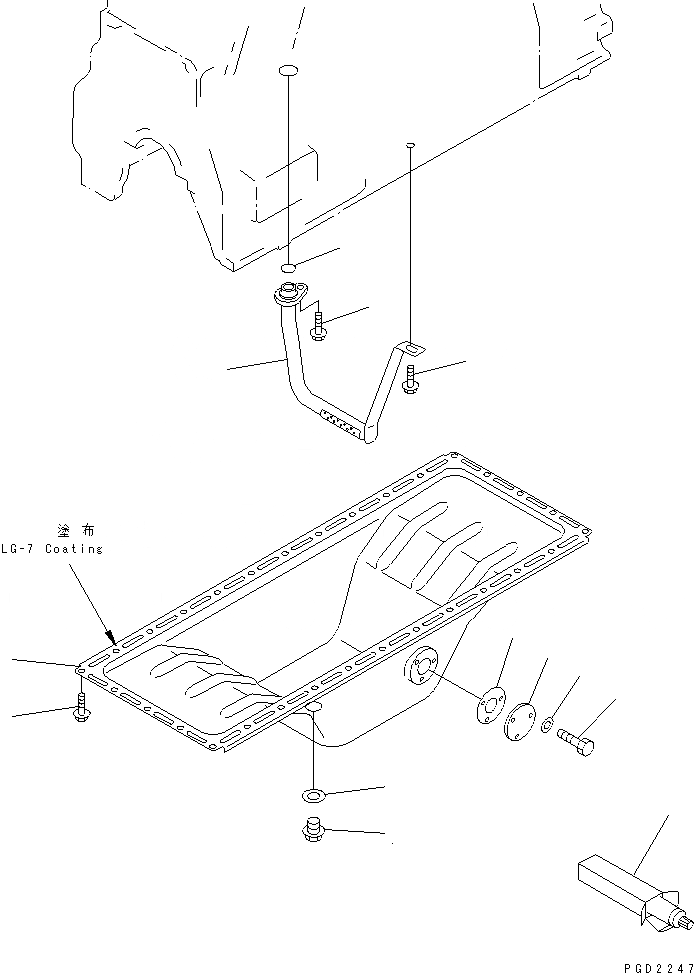 塗布
LG-7 Coating

PGD2247