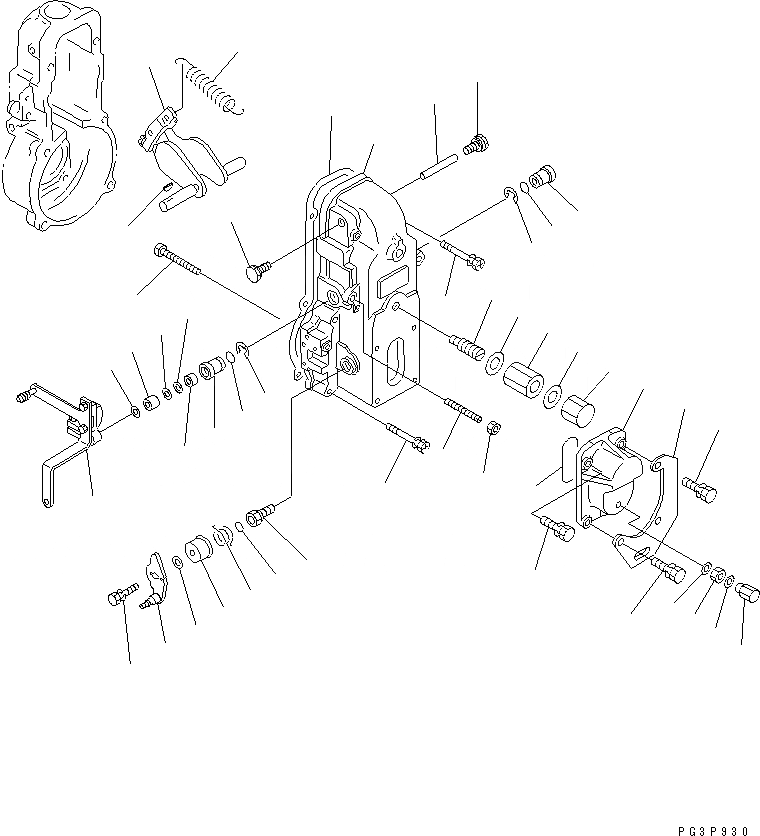 PG3P930