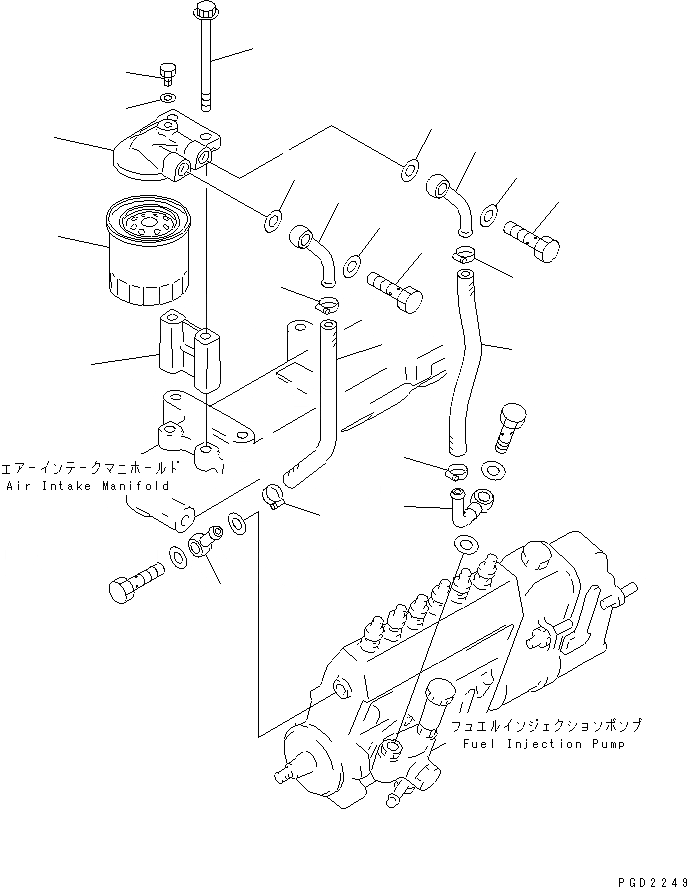 エアーインテークマニホールド
Air Intake Manifold

フュエルインジェクションポンプ
Fuel Injection Pump

PGD2249