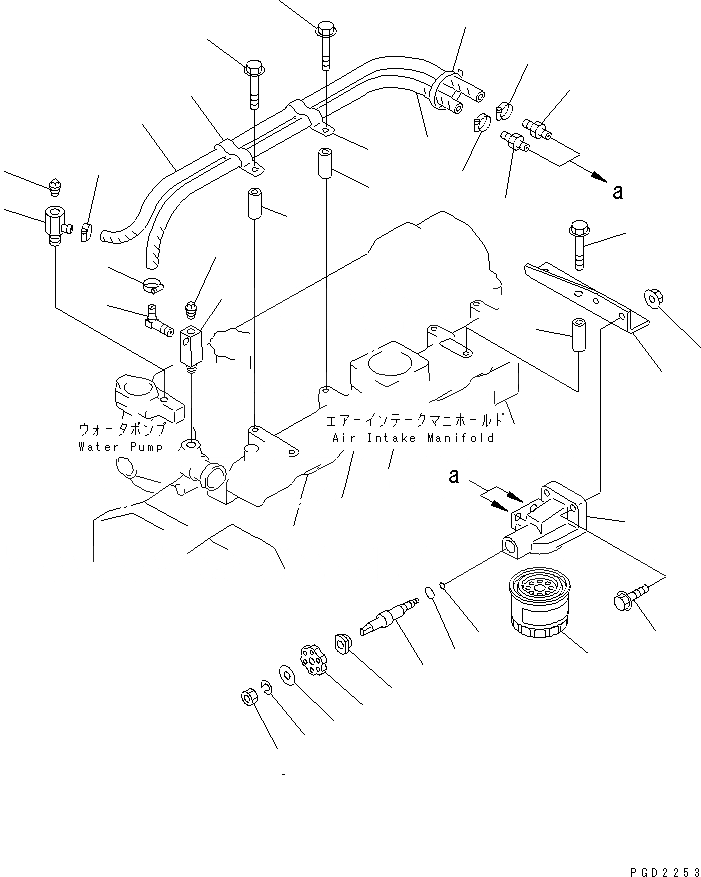 a

ウォータポンプ
Water Pump

エアーインテークマニホールド
Air Intake Manifold

a

PGD2253