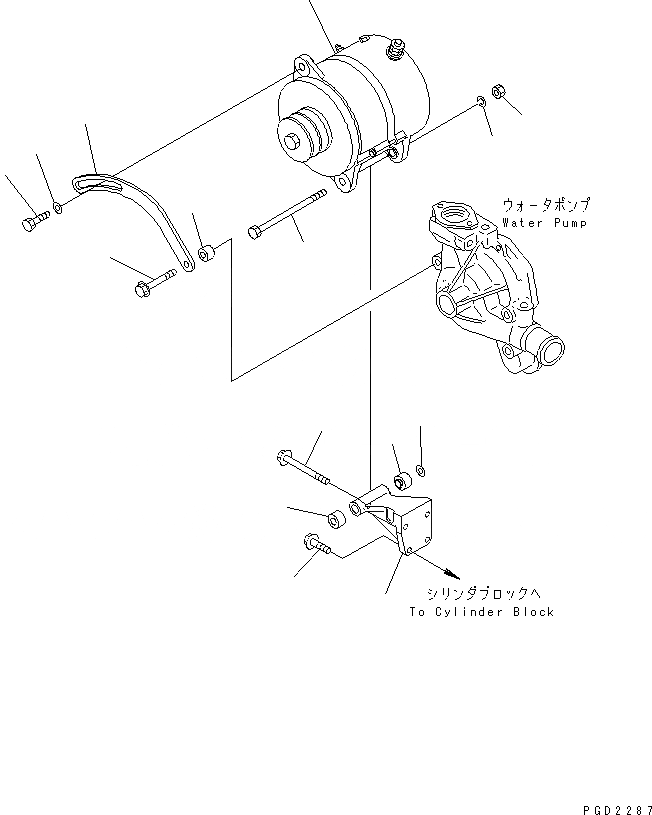 ウォータポンプ
Water Pump

シリンダブロックへ
To Cylinder Block

PGD2287