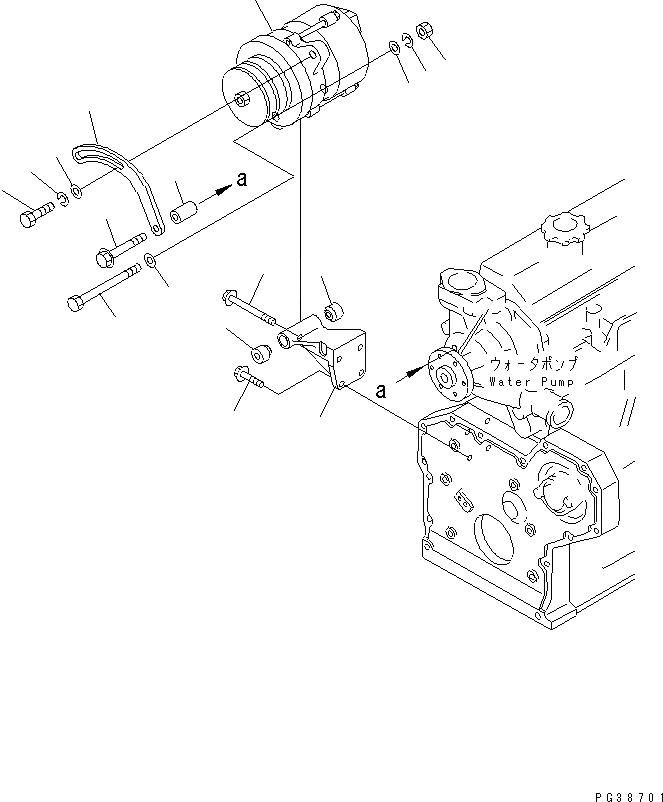 a

ウォータポンプ
Water Pump

a

PG38701