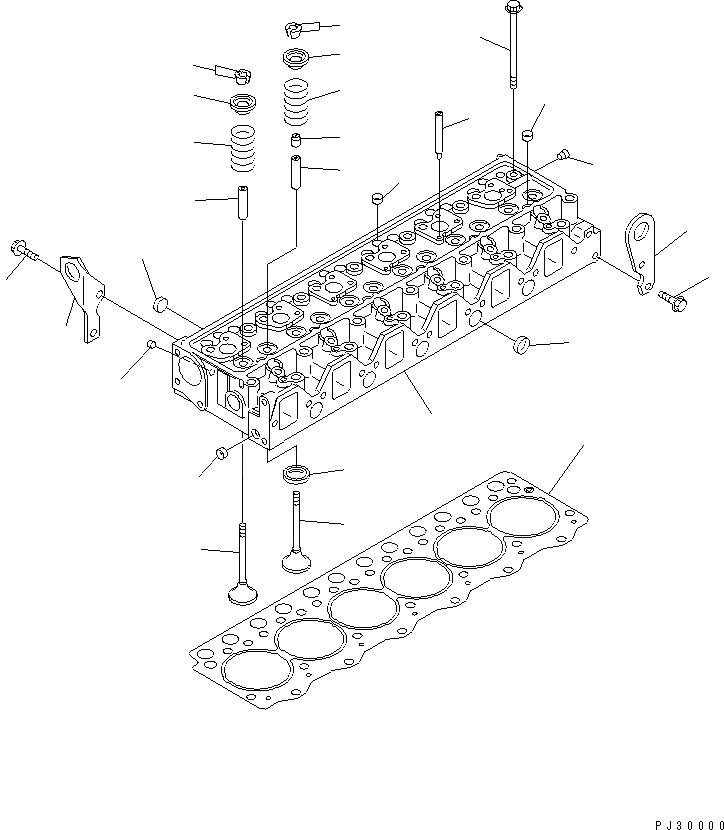 PJ30000