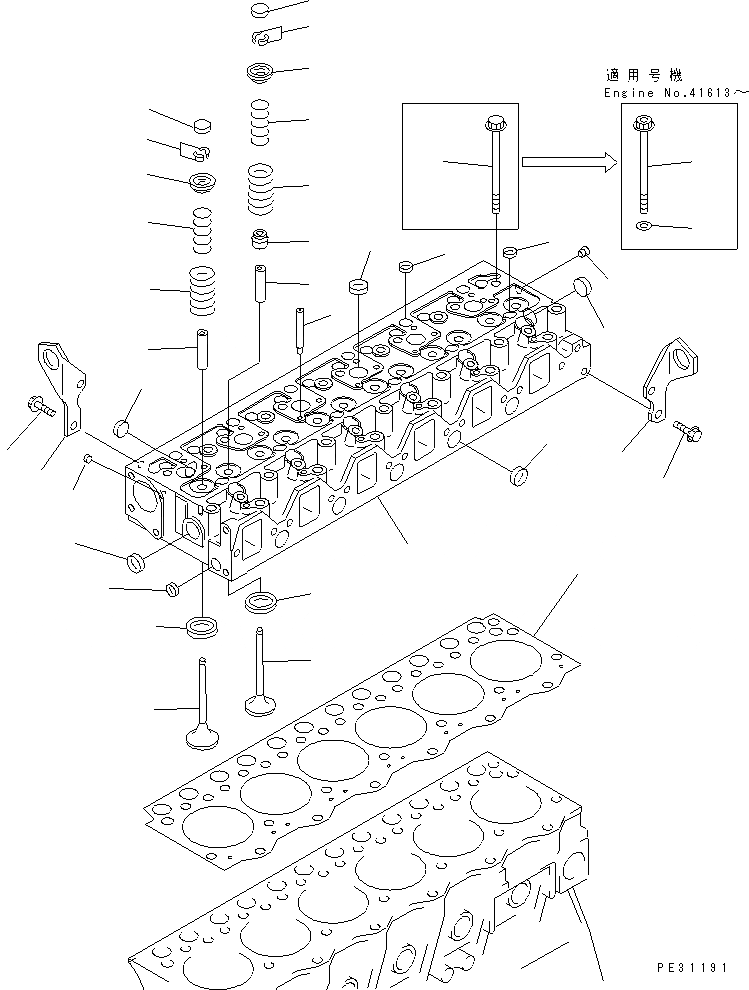 適用号機
Engine No.41613～

PE31191