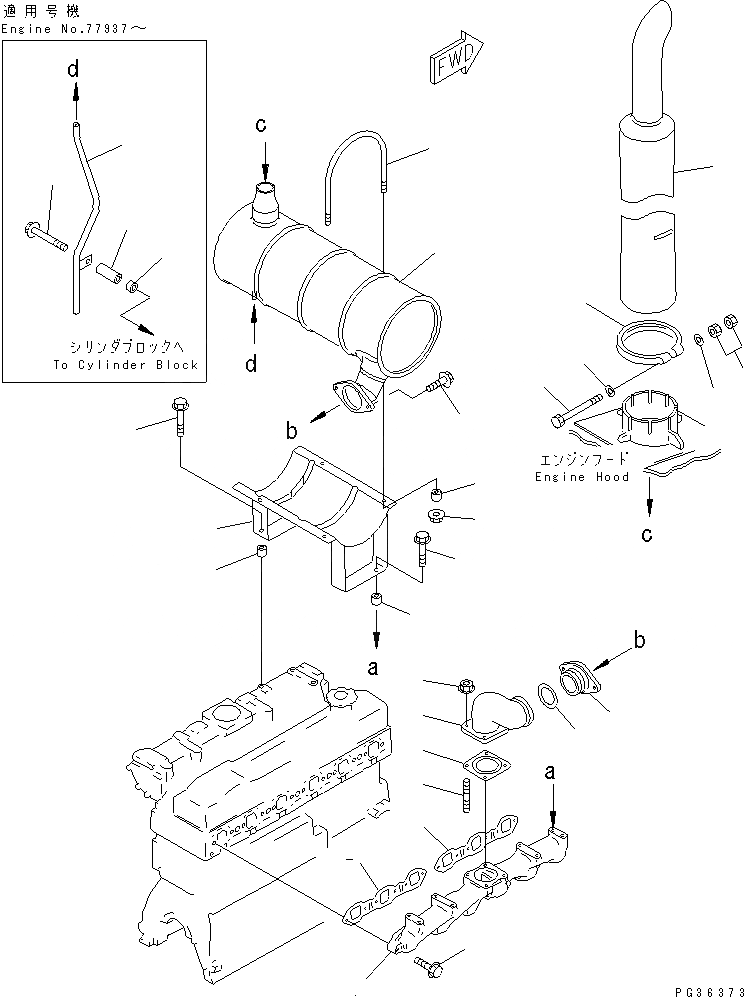 適用号機
Engine No.77937～

d

シリンダブロックへ
To Cylinder Block

FWD

c

d

b

エンジンフード
Engine Hood

c

a

b

a

PG36373