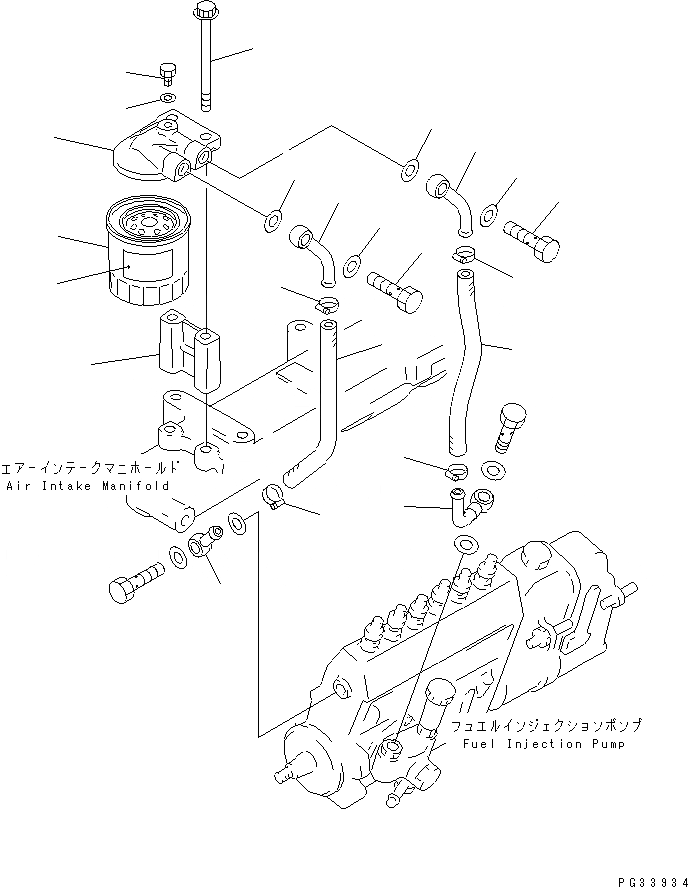 エアーインテークマニホールド
Air Intake Manifold

フュエルインジェクションポンプ
Fuel Injection Pump

PG33934