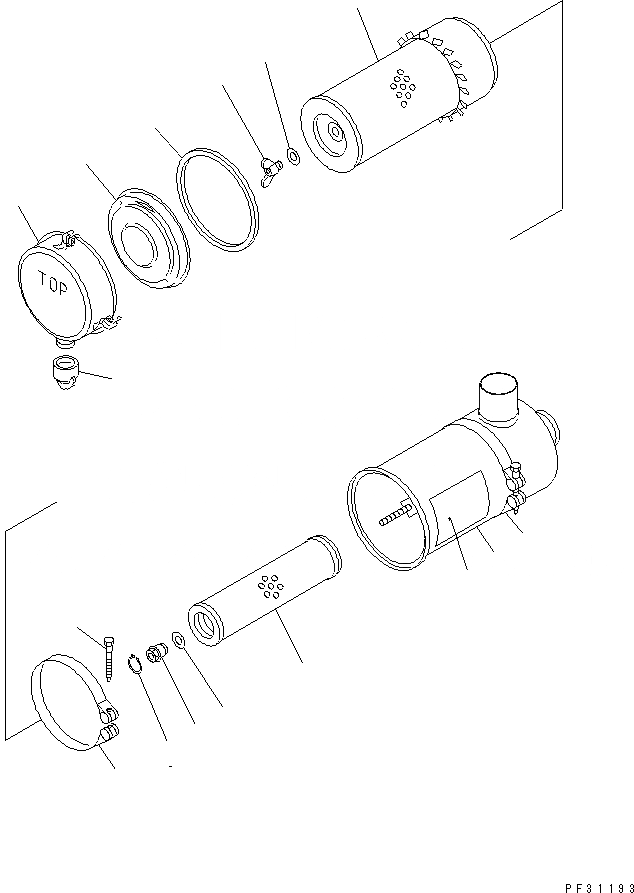 TOP

PF31193