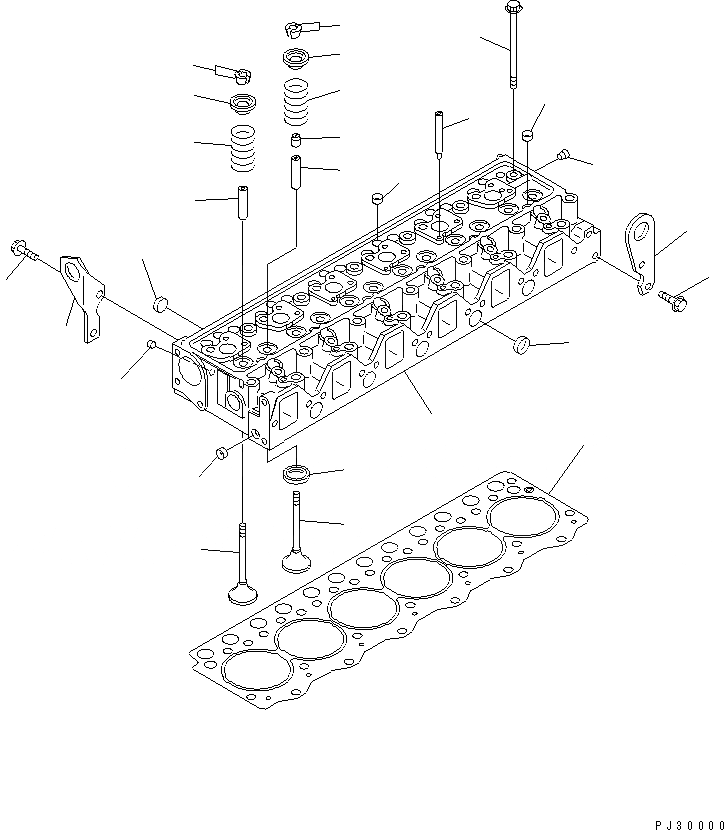 PJ30000