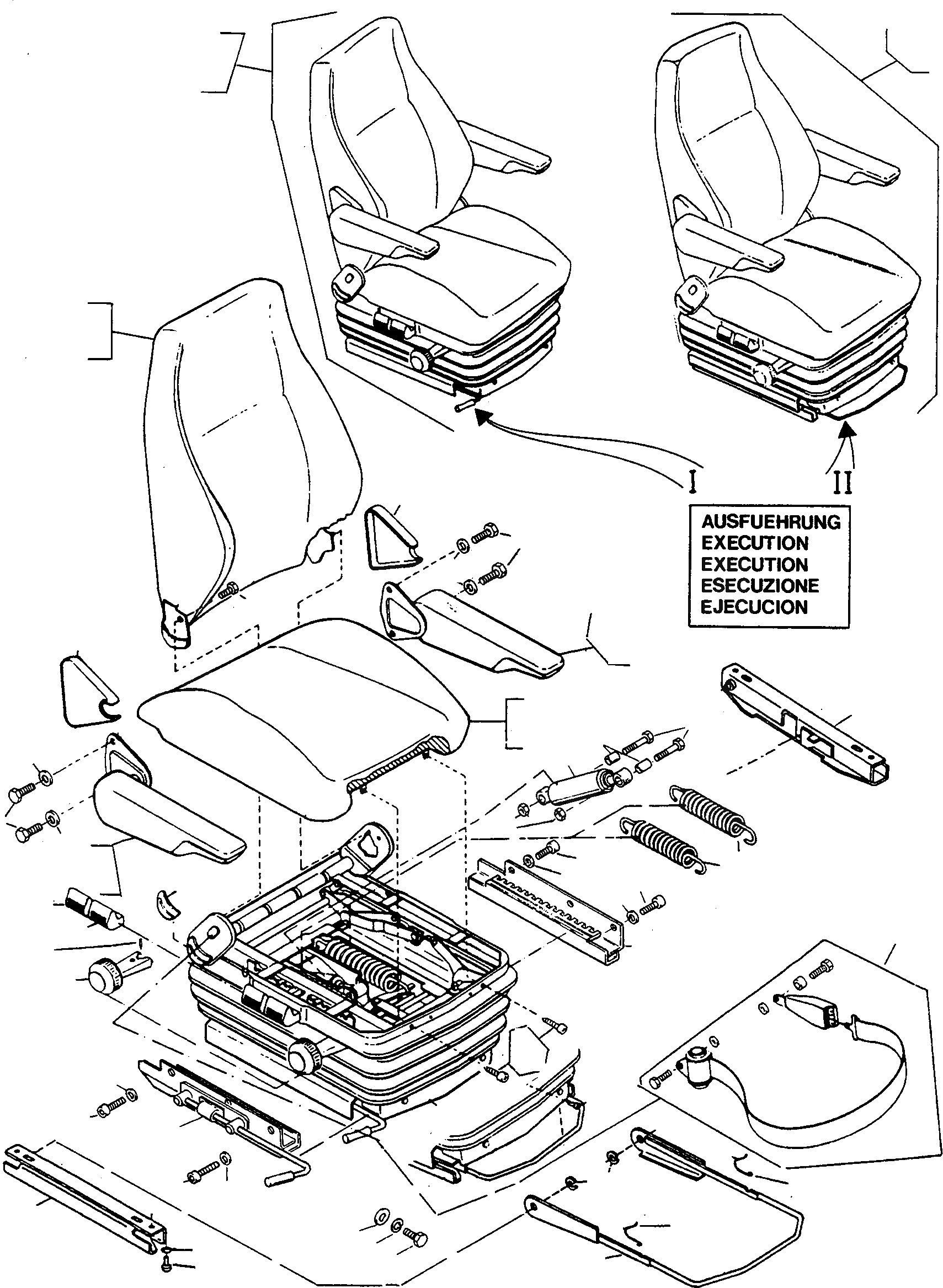 I

II

AUSFUEHRUNG
EXECUTION
EXECUTION
ESECUZIONE
EJECUCION