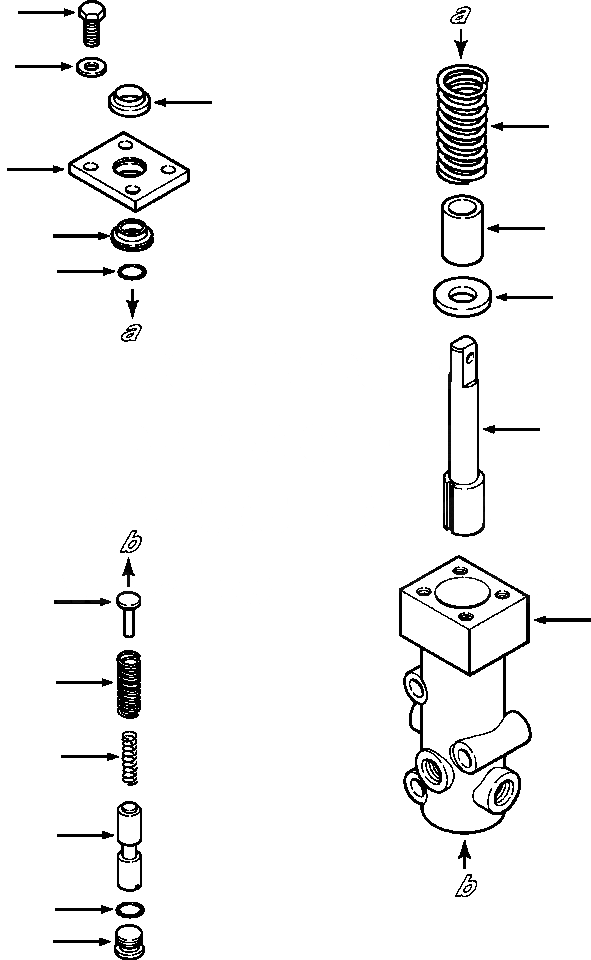 a
a
b
b