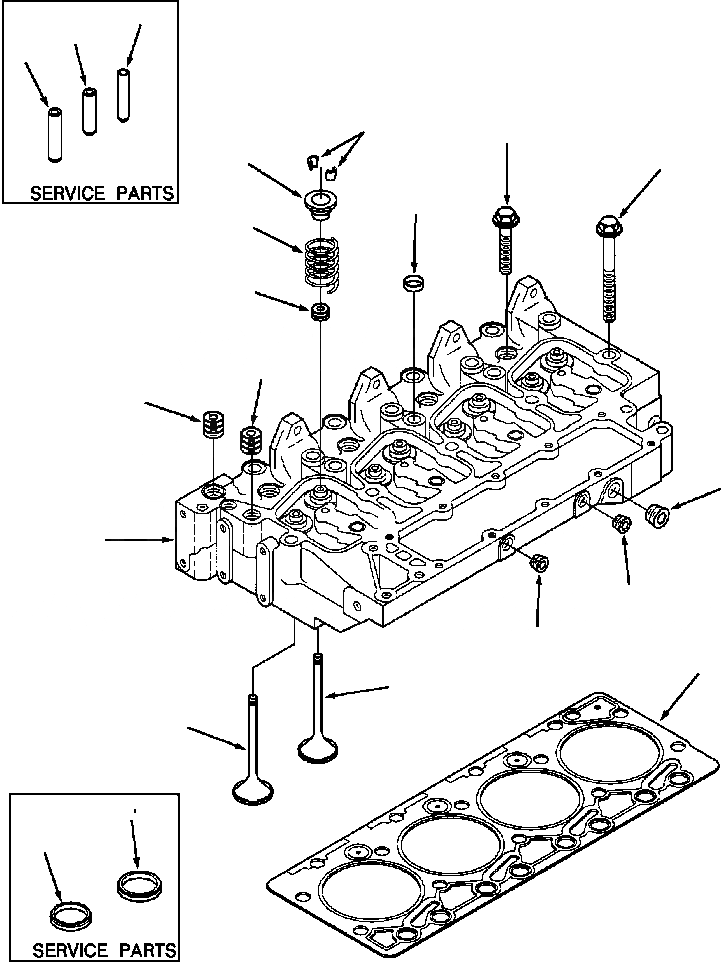 SERVICE PARTS

SERVICE PARTS