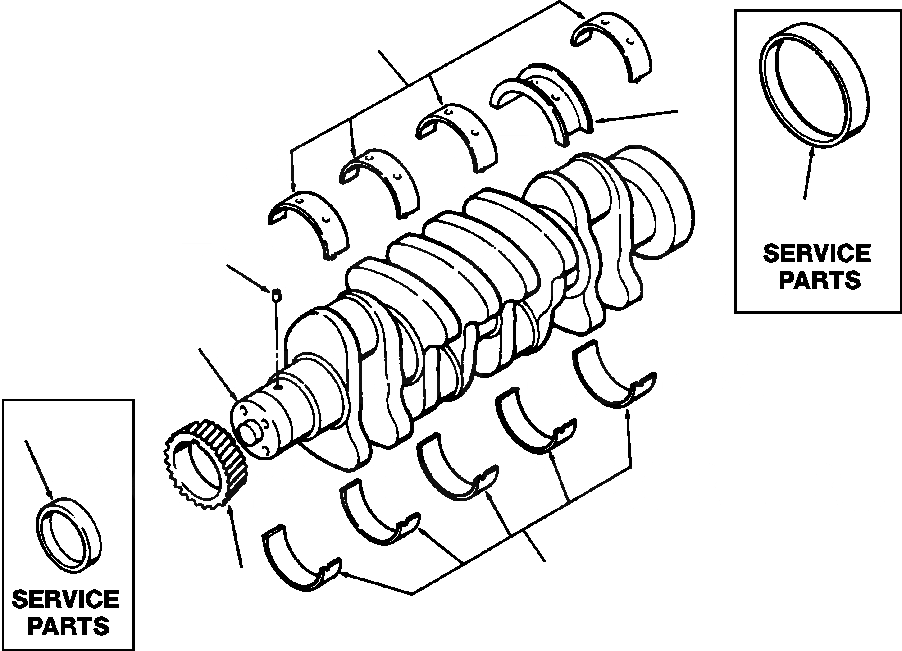 SERVICE PARTS

SERVICE PARTS