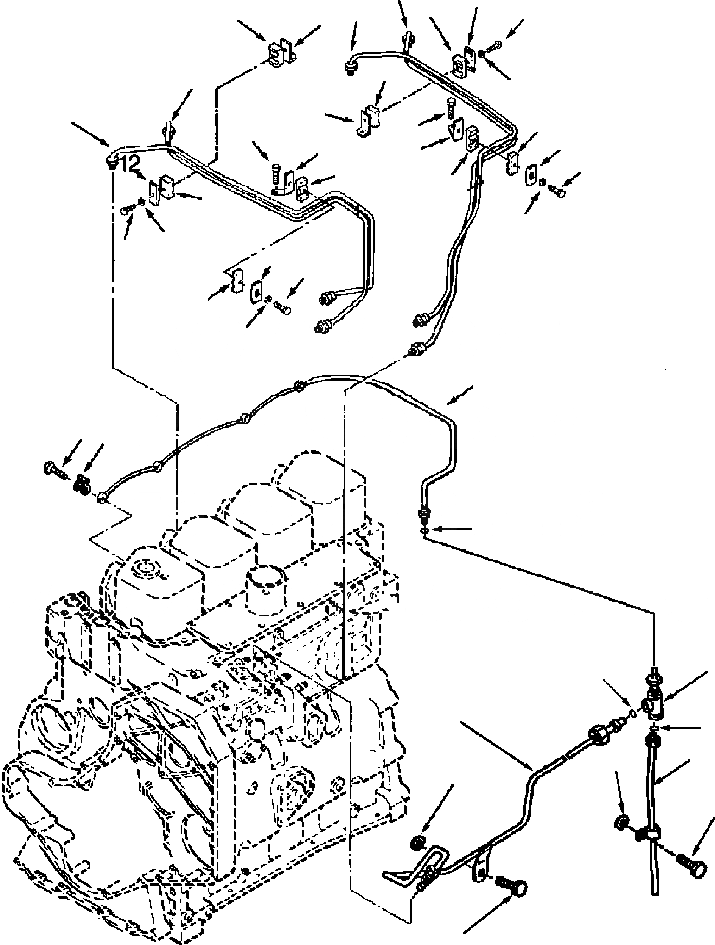 12