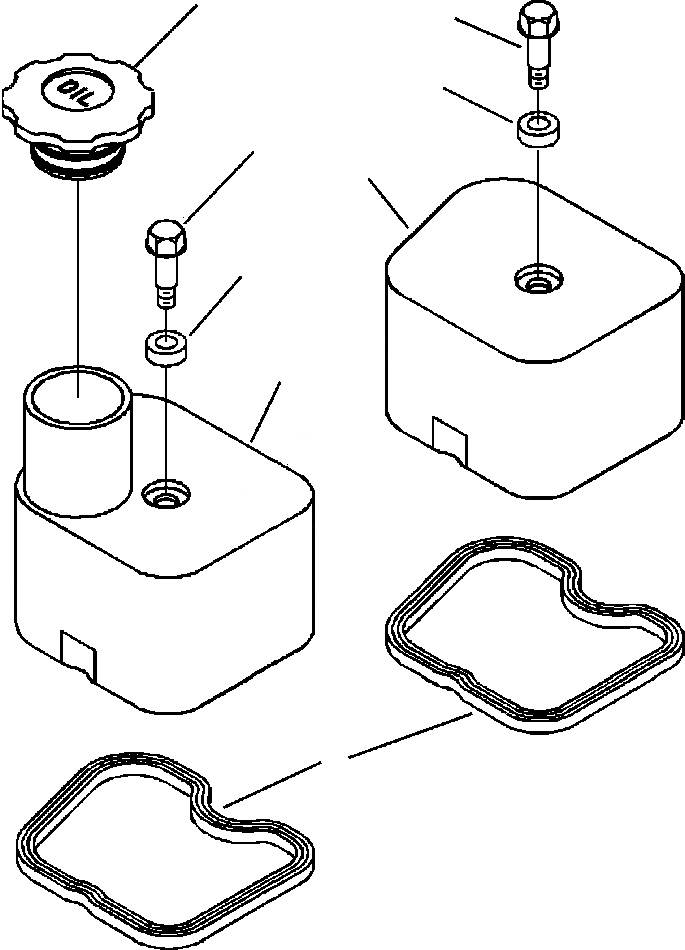 OIL