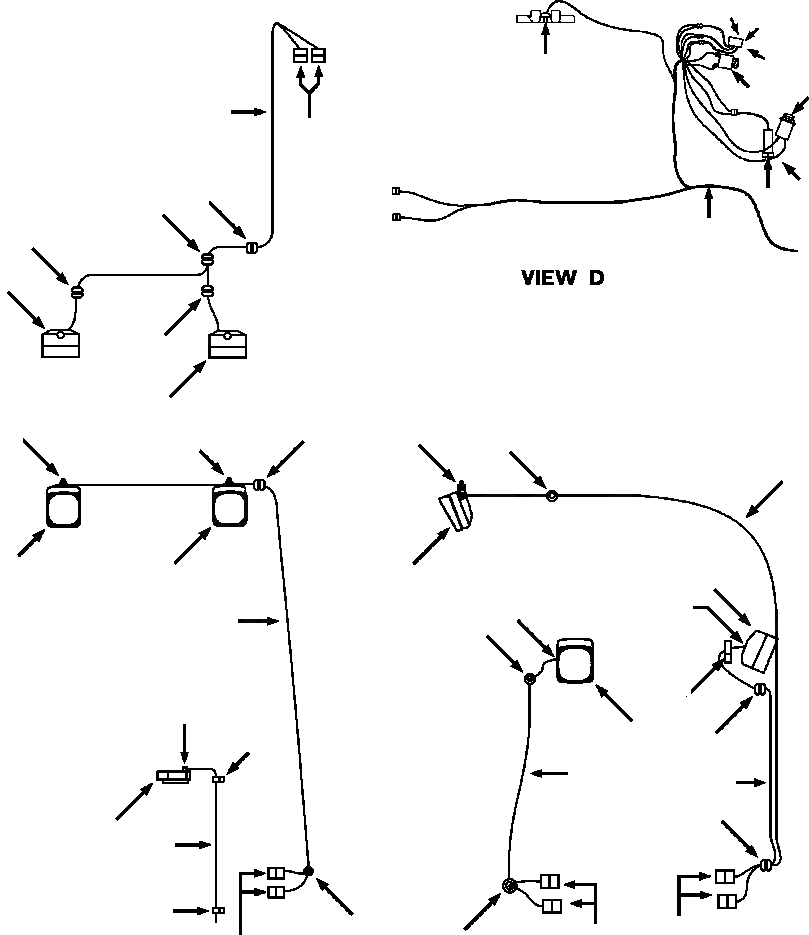 VIEW D