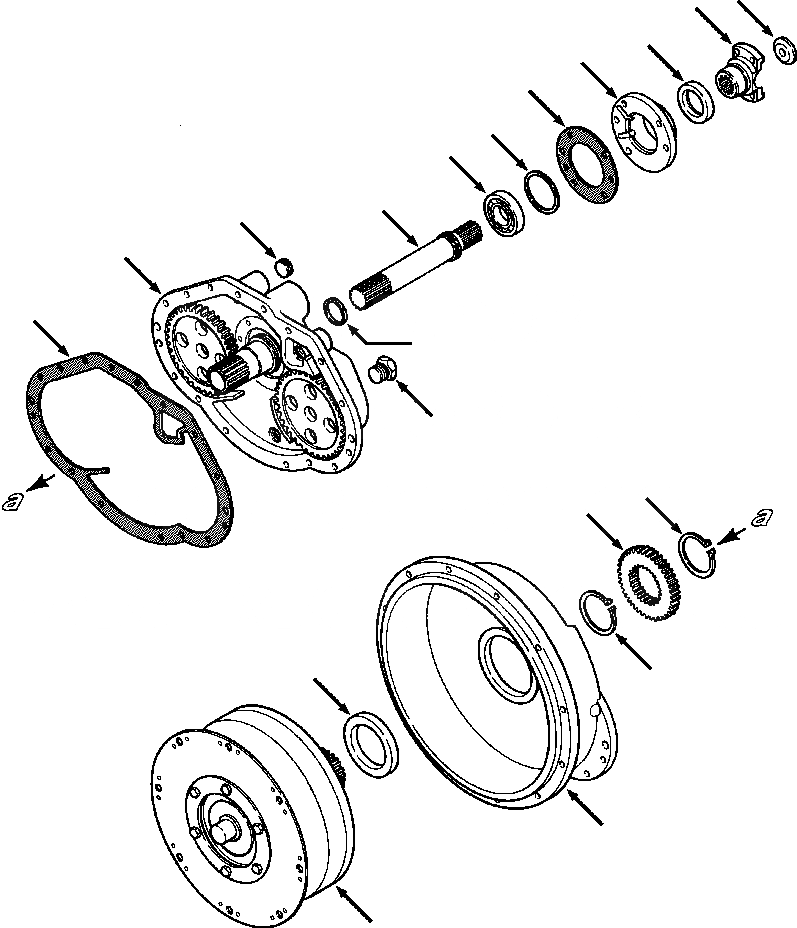 a
a