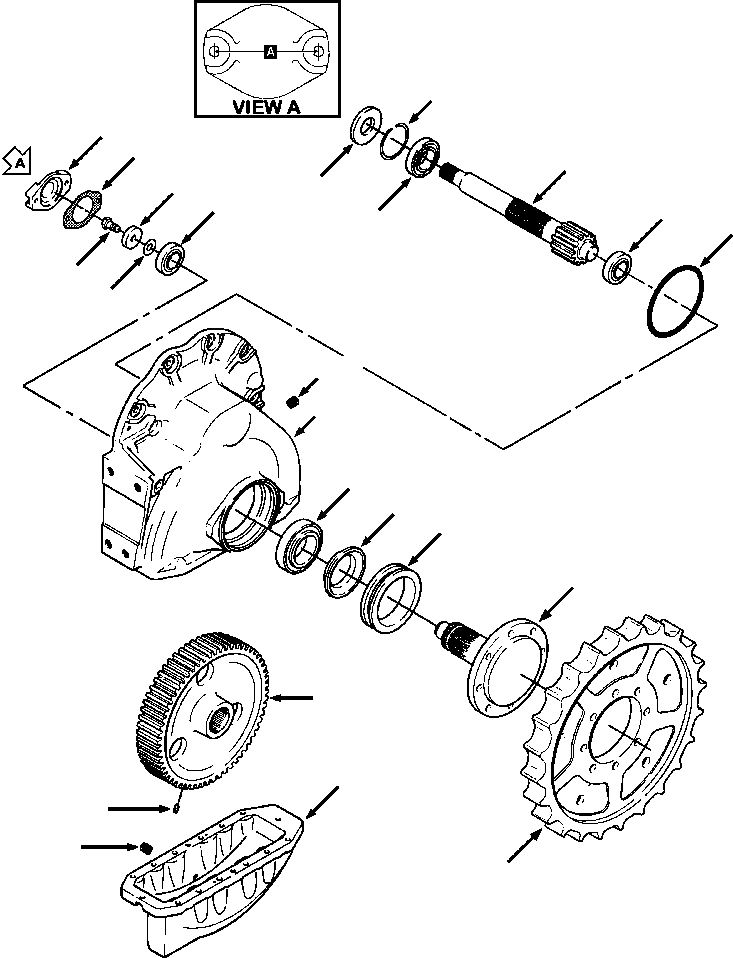 A
VIEW A
A