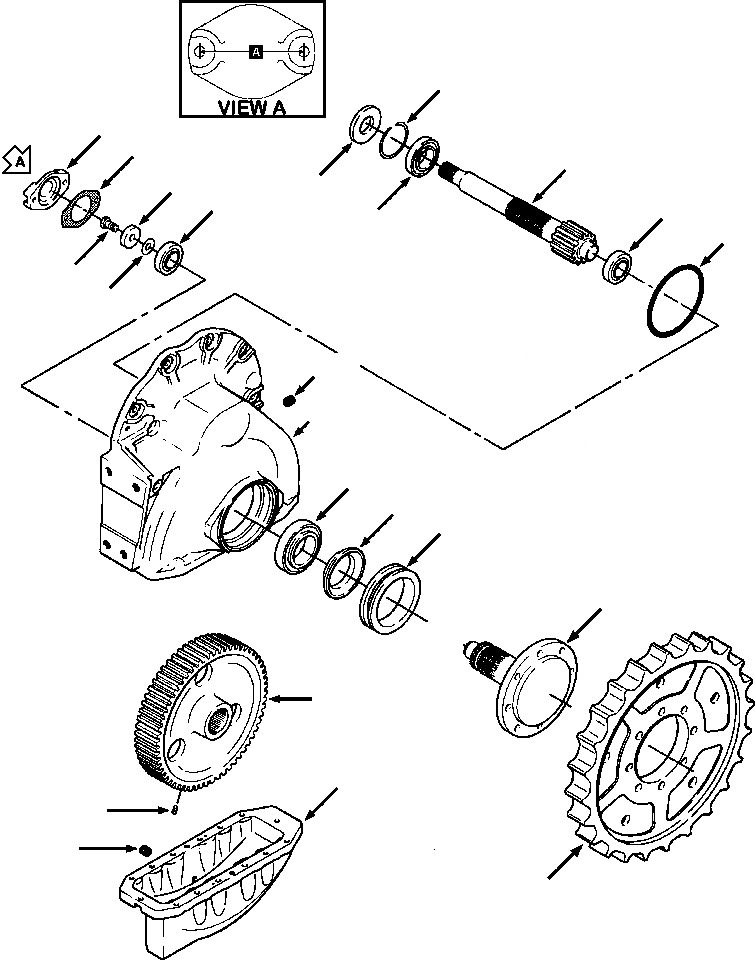 A

VIEW A

A