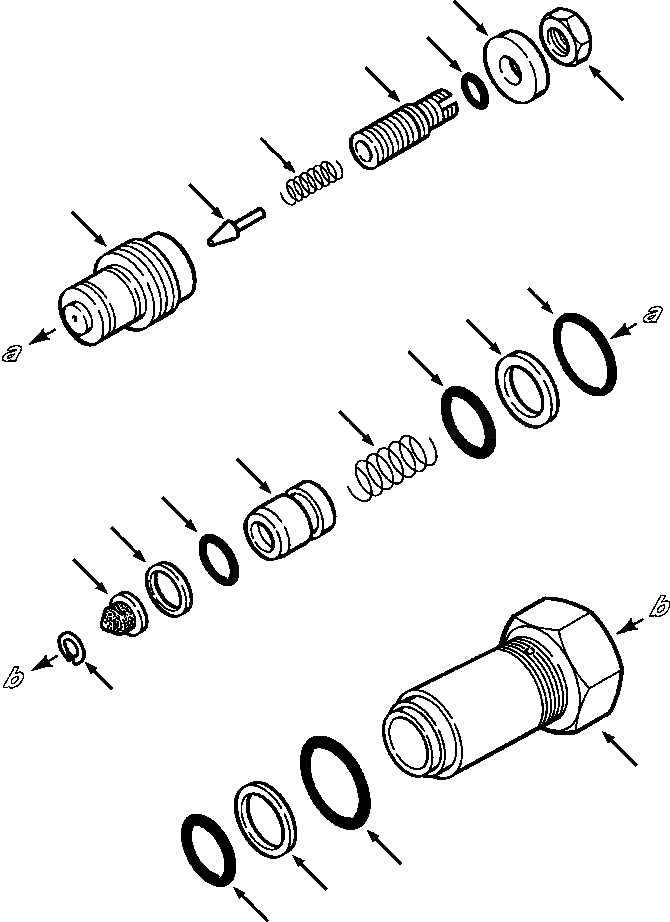 a

a

b

b