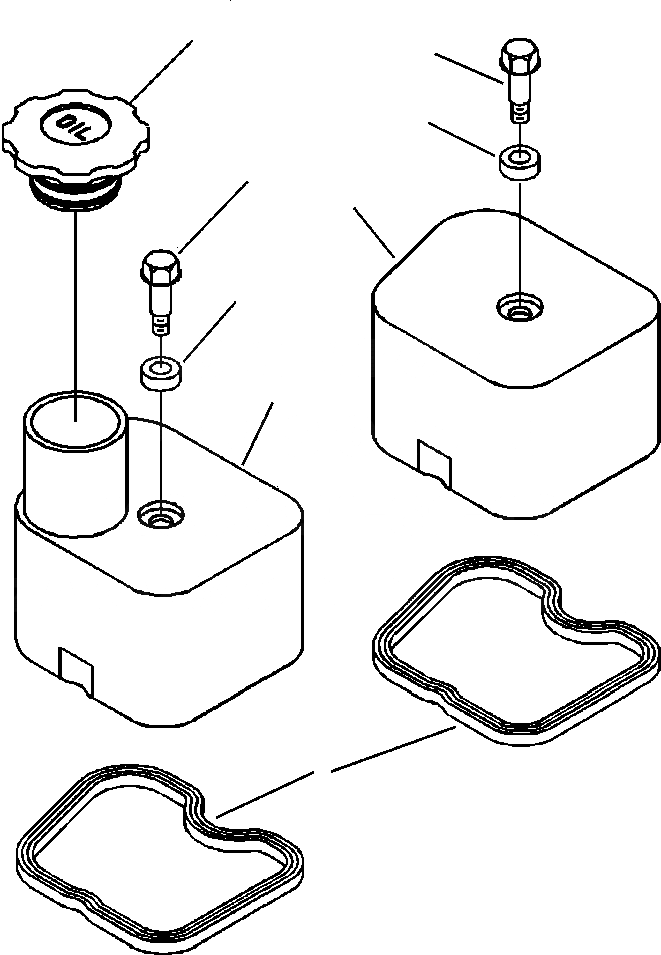 OIL