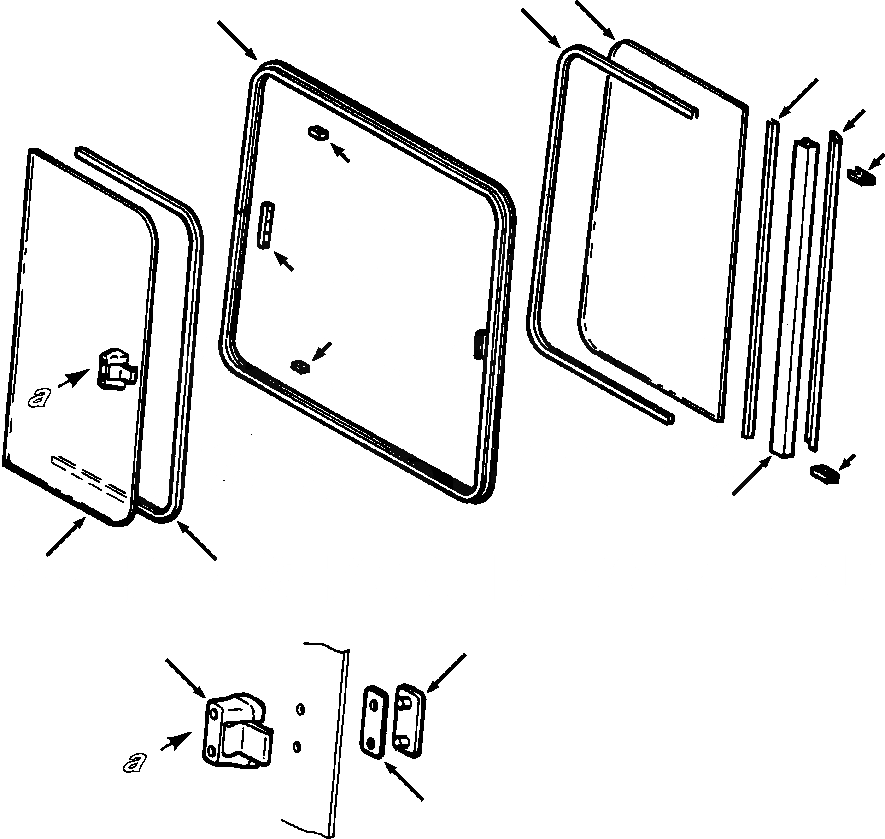 a

a