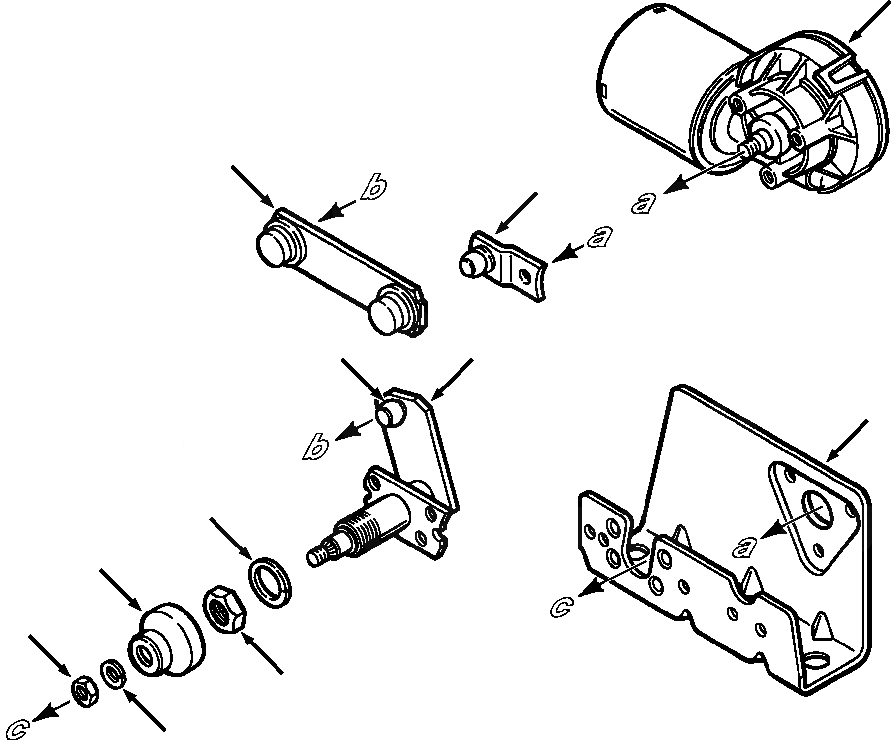 b
a
a
b
a
c
c